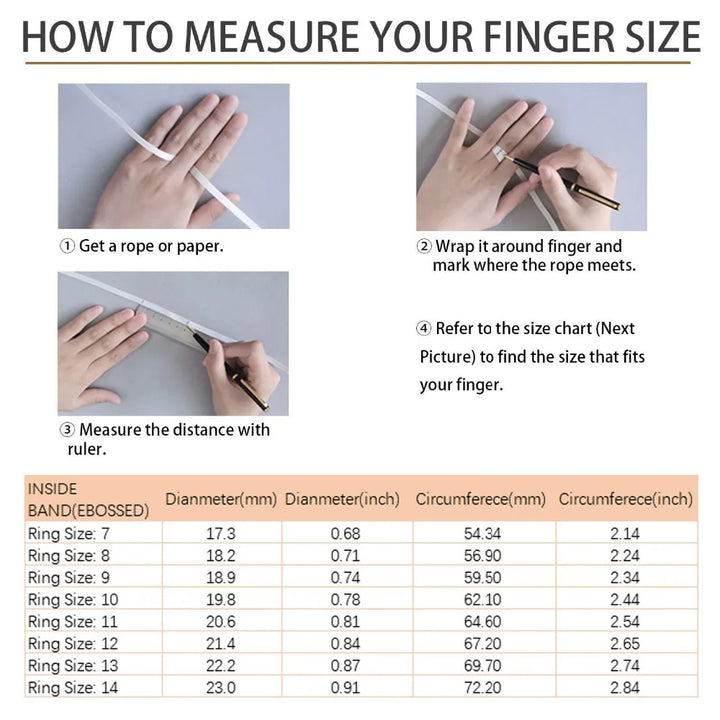 HOW TO MEASURE YOUR FINGER SIZE

① Get a rope or paper.

② Wrap it around finger and mark where the rope meets.

③ Measure the distance with ruler.

④ Refer to the size chart (Next Picture) to find the size that fits your finger.

| INSIDE BAND(EBOSSED) | Dianmeter(mm) | Dianmeter(inch) | Circumferece(mm) | Circumferece(inch) |
|---|---|---|---|---|
| Ring Size: 7 | 17.3 | 0.68 | 54.34 | 2.14 |
| Ring Size: 8 | 18.2 | 0.71 | 56.90 | 2.24 |
| Ring Size: 9 | 18.9 | 0.74 | 59.50 | 2.34 |
| Ring Size: 10 | 19.8 | 0.78 | 62.10 | 2.44 |
| Ring Size: 11 | 20.6 | 0.81 | 64.60 | 2.54 |
| Ring Size: 12 | 21.4 | 0.84 | 67.20 | 2.65 |
| Ring Size: 13 | 22.2 | 0.87 | 69.70 | 2.74 |
| Ring Size: 14 | 23.0 | 0.91 | 72.20 | 2.84 |